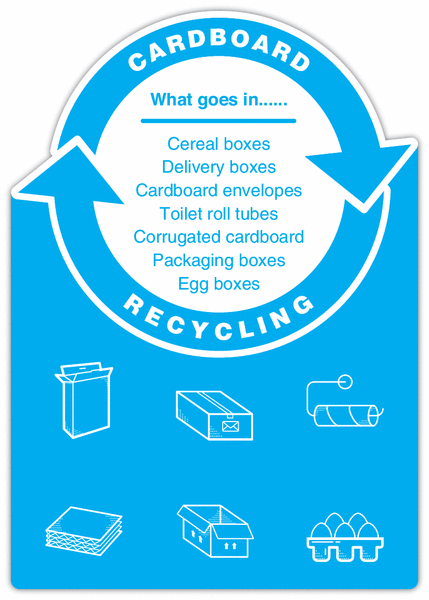 CARDBOARD

What goes in......

Cereal boxes
Delivery boxes
Cardboard envelopes
Toilet roll tubes
Corrugated cardboard
Packaging boxes
Egg boxes

RECYCLING